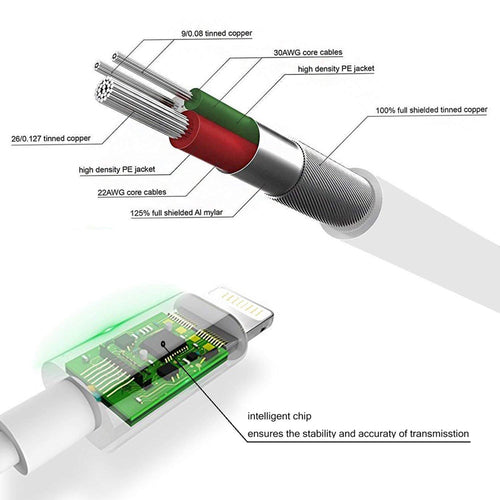 9/0.08 tinned copper

30AWG core cables

high density PE jacket

100% full shielded tinned copper

26/0.127 tinned copper

high density PE jacket

22AWG core cables

125% full shielded Al mylar

intelligent chip

ensures the stability and accuraty of transmisstion